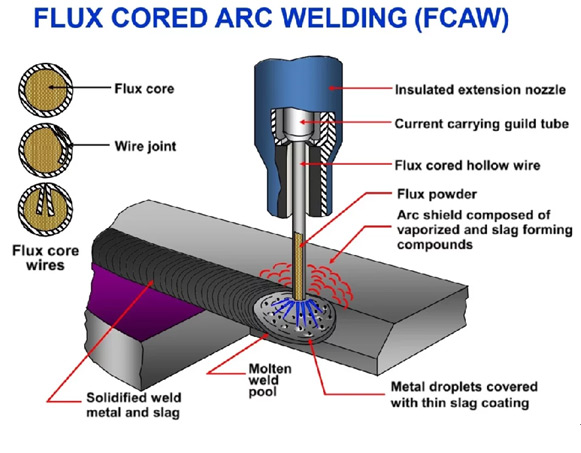 FLUX CORED ARC WELDING (FCAW)

Flux core

Wire joint

Flux core wires

Insulated extension nozzle

Current carrying guild tube

Flux cored hollow wire

Flux powder

Arc shield composed of vaporized and slag forming compounds

Solidified weld metal and slag

Molten weld pool

Metal droplets covered with thin slag coating